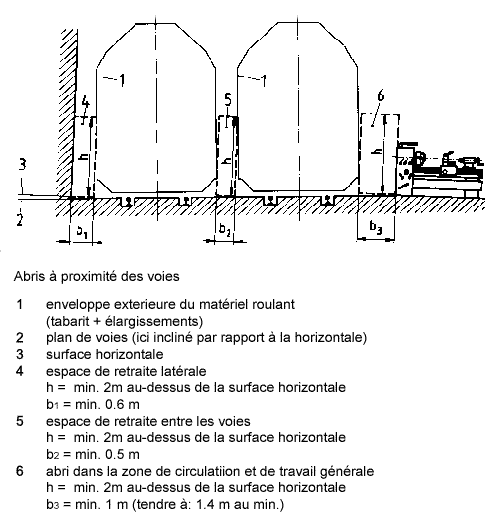 1
1
4
5
6
h
h
h
3
2
$b_1$
$b_2$
$b_3$

Abris à proximité des voies

1 enveloppe exterieure du matériel roulant (tabarit + élargissements)
2 plan de voies (ici incliné par rapport à la horizontale)
3 surface horizontale
4 espace de retraite latérale
h = min. 2m au-dessus de la surface horizontale
$b_1$ = min. 0.6 m
5 espace de retraite entre les voies
h = min. 2m au-dessus de la surface horizontale
$b_2$ = min. 0.5 m
6 abri dans la zone de circulatiion et de travail générale
h = min. 2m au-dessus de la surface horizontale
$b_3$ = min. 1 m (tendre à: 1.4 m au min.)